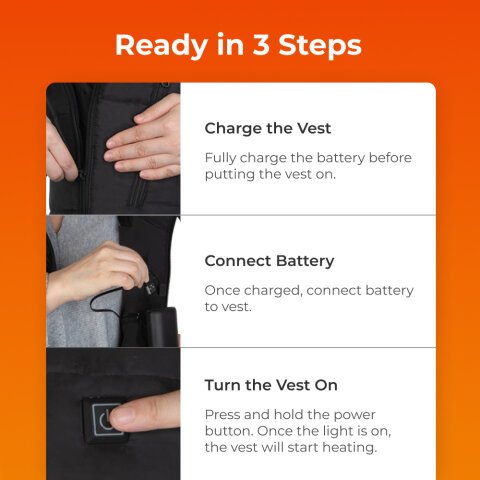 Ready in 3 Steps

Charge the Vest

Fully charge the battery before putting the vest on.

Connect Battery

Once charged, connect battery to vest.

Turn the Vest On

Press and hold the power button. Once the light is on, the vest will start heating.